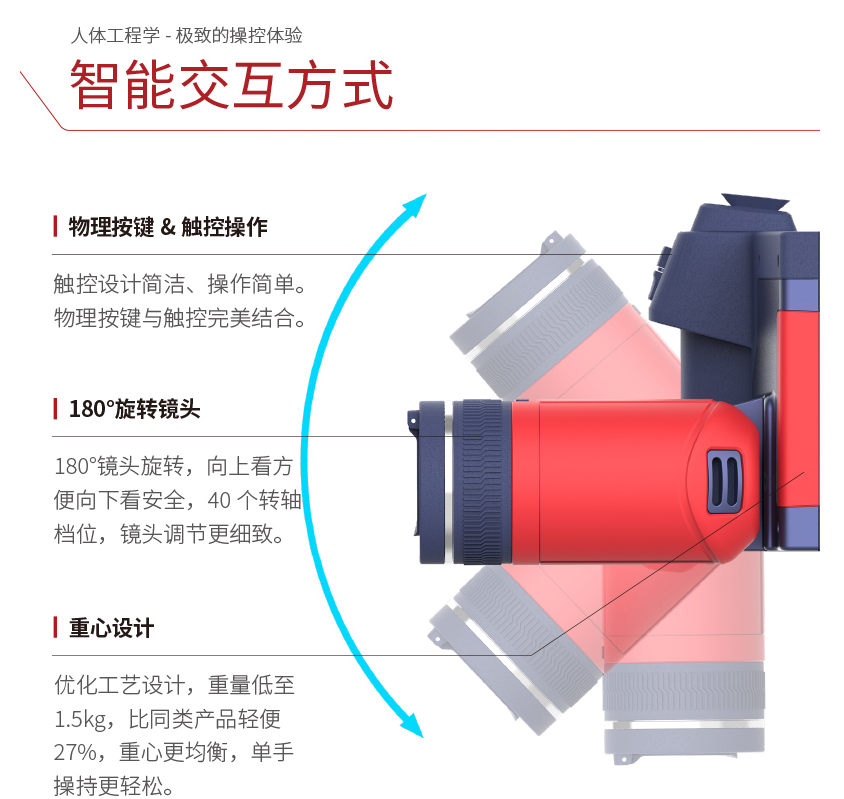 人体工程学 - 极致的操控体验

智能交互方式

物理按键 & 触控操作

触控设计简洁、操作简单。物理按键与触控完美结合。

180°旋转镜头

180°镜头旋转，向上看方便向下看安全，40 个转轴档位，镜头调节更细致。

重心设计

优化工艺设计，重量低至 1.5kg，比同类产品轻便 27%，重心更均衡，单手操持更轻松。