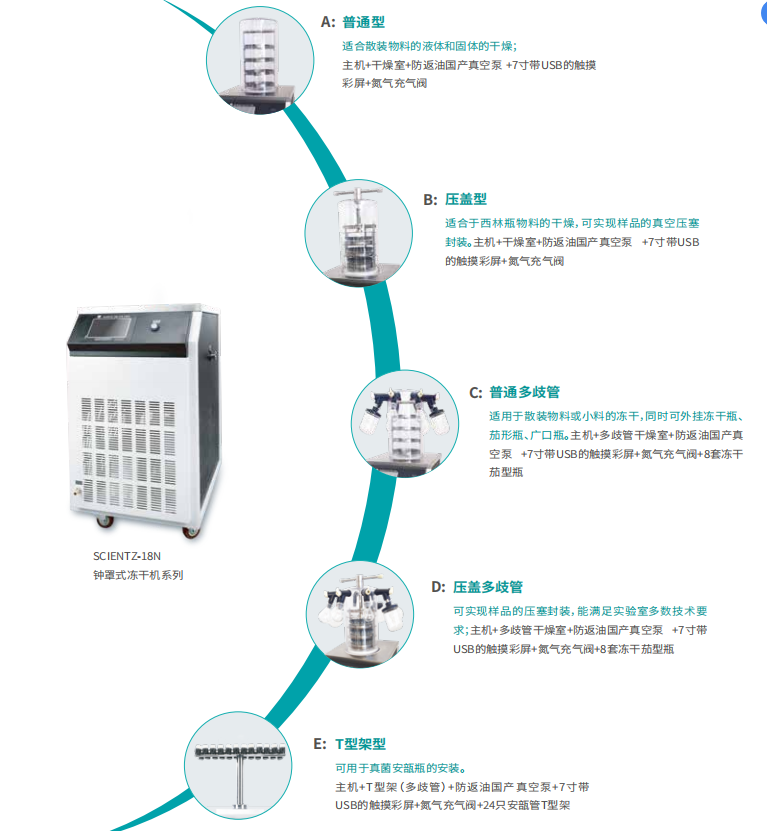 A: 普通型
适合散装物料的液体和固体的干燥；
主机+干燥室+防返油国产真空泵 +7寸带USB的触摸彩屏+氮气充气阀

B: 压盖型
适合于西林瓶物料的干燥，可实现样品的真空压塞封装。主机+干燥室+防返油国产真空泵 +7寸带USB的触摸彩屏+氮气充气阀

C: 普通多歧管
适用于散装物料或小料的冻干，同时可外挂冻干瓶、茄形瓶、广口瓶。主机+多歧管干燥室+防返油国产真空泵 +7寸带USB的触摸彩屏+氮气充气阀+8套冻干茄型瓶

SCIENTZ-18N
钟罩式冻干机系列

D: 压盖多歧管
可实现样品的压塞封装，能满足实验室多数技术要求；主机+多歧管干燥室+防返油国产真空泵 +7寸带USB的触摸彩屏+氮气充气阀+8套冻干茄型瓶

E: T型架型
可用于真菌安瓿瓶的安装。
主机+T型架（多歧管）+防返油国产真空泵+7寸带USB的触摸彩屏+氮气充气阀+24只安瓿管T型架