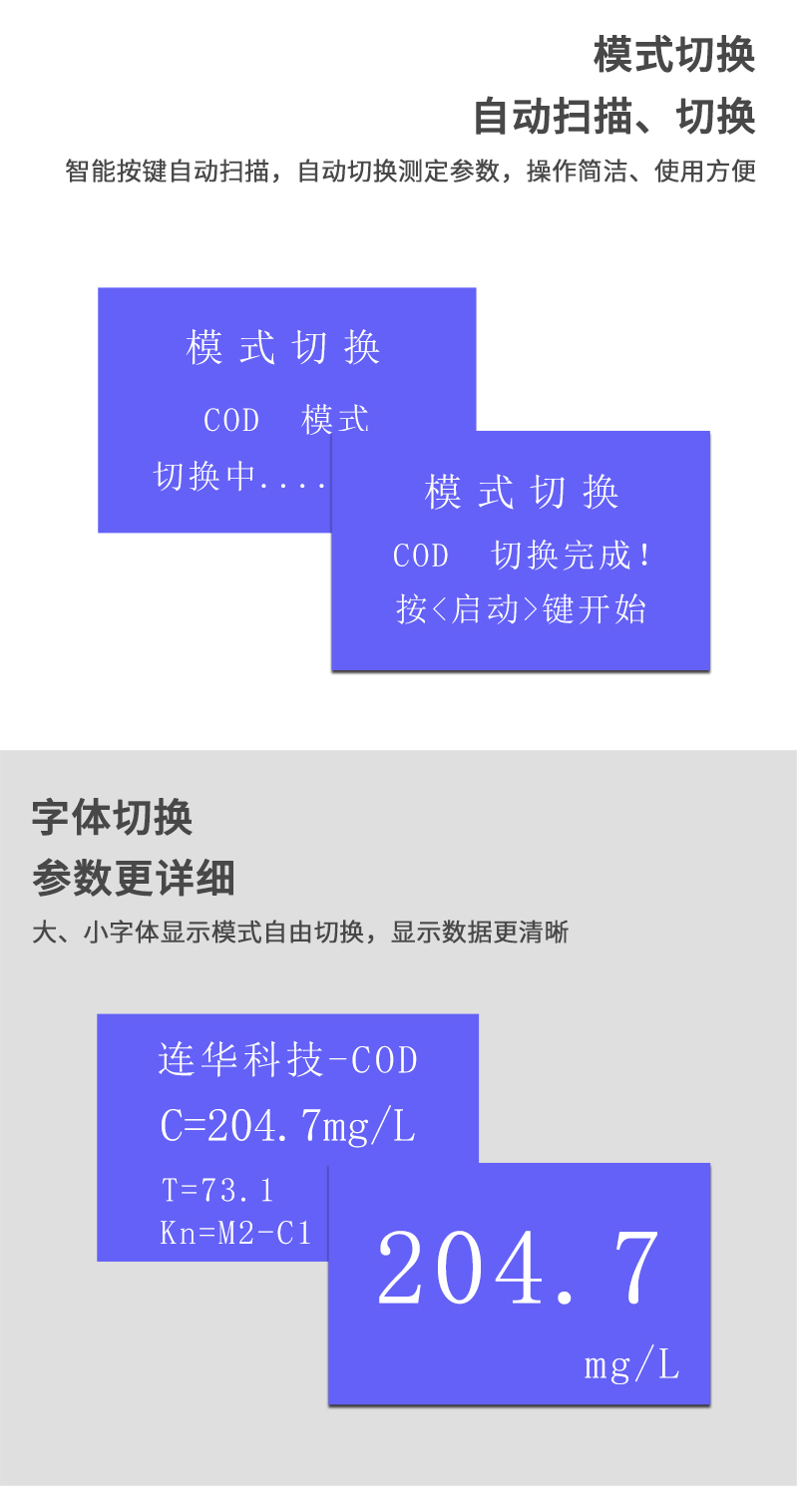 模式切换

自动扫描、切换

智能按键自动扫描，自动切换测定参数，操作简洁、使用方便

模式切换

COD 模式

切换中....

模式切换

COD 切换完成！

按<启动>键开始

字体切换

参数更详细

大、小字体显示模式自由切换，显示数据更清晰

连华科技-COD

C=204.7mg/L

T=73.1

Kn=M2-C1

204.7

mg/L